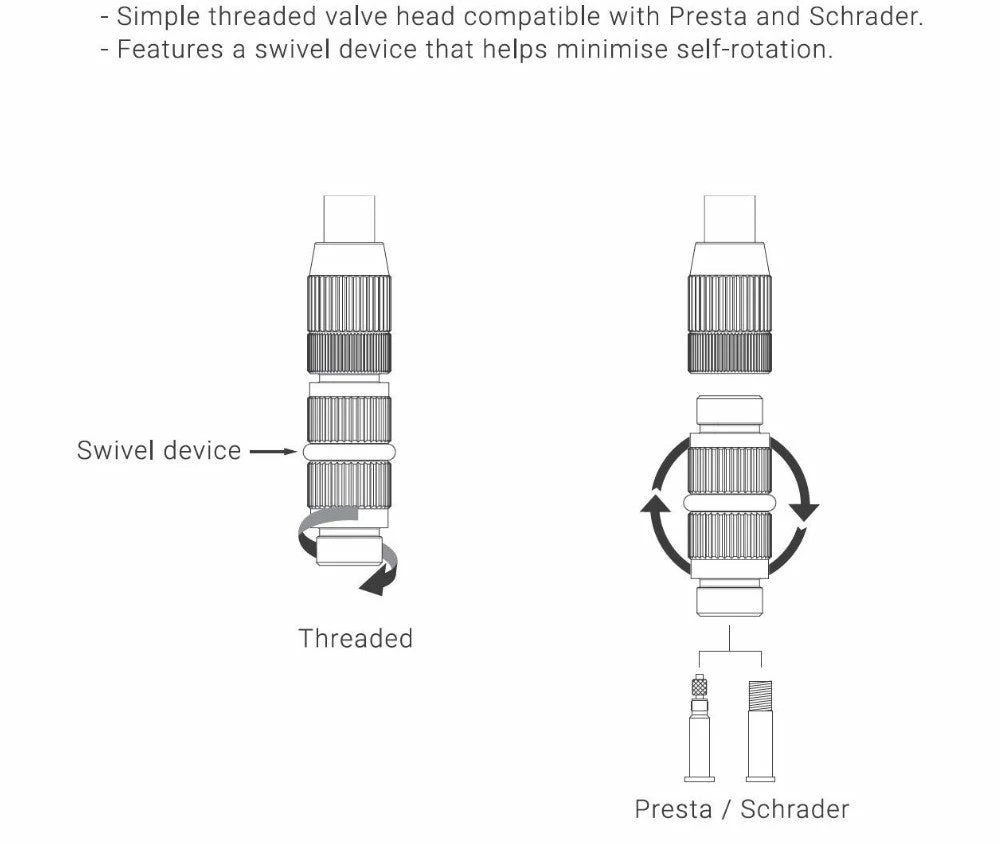 - Simple threaded valve head compatible with Presta and Schrader.
- Features a swivel device that helps minimise self-rotation.

Swivel device

Threaded

Presta / Schrader